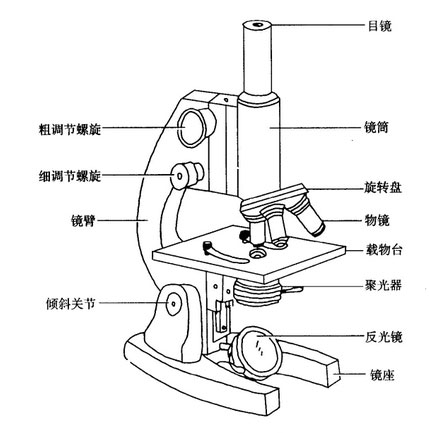 目镜

粗调节螺旋

镜筒

细调节螺旋

旋转盘

镜臂

物镜

载物台

聚光器

倾斜关节

反光镜

镜座